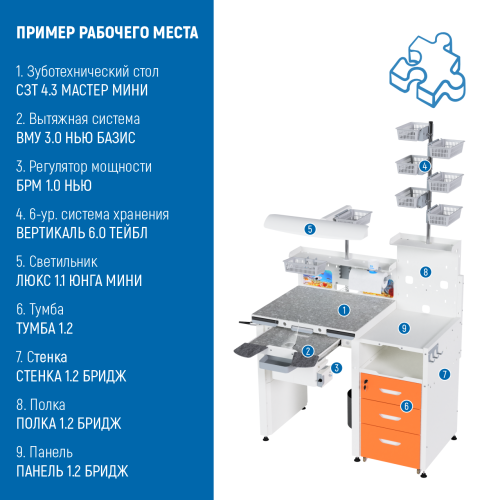 ПРИМЕР РАБОЧЕГО МЕСТА

1. Зуботехнический стол
СЗТ 4.3 МАСТЕР МИНИ

2. Вытяжная система
ВМУ 3.0 НЬЮ БАЗИС

3. Регулятор мощности
БРМ 1.0 НЬЮ

4. 6-ур. система хранения
ВЕРТИКАЛЬ 6.0 ТЕЙБЛ

5. Светильник
ЛЮКС 1.1 ЮНГА МИНИ

6. Тумба
ТУМБА 1.2

7. Стенка
СТЕНКА 1.2 БРИДЖ

8. Полка
ПОЛКА 1.2 БРИДЖ

9. Панель
ПАНЕЛЬ 1.2 БРИДЖ

4
5
8
1
9
2
3
7
6